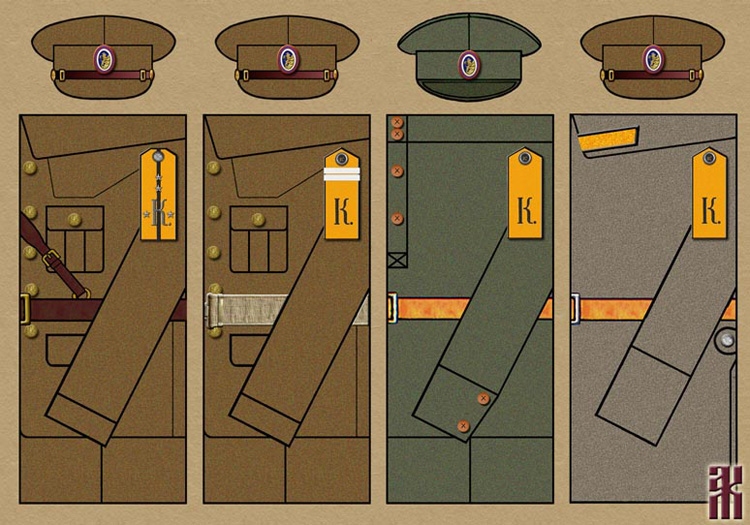 К.

К.

К.

К.