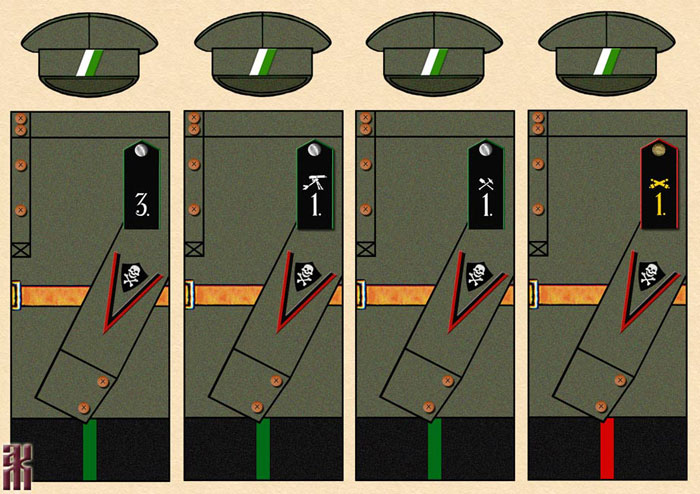 3.

1.

1.

1.