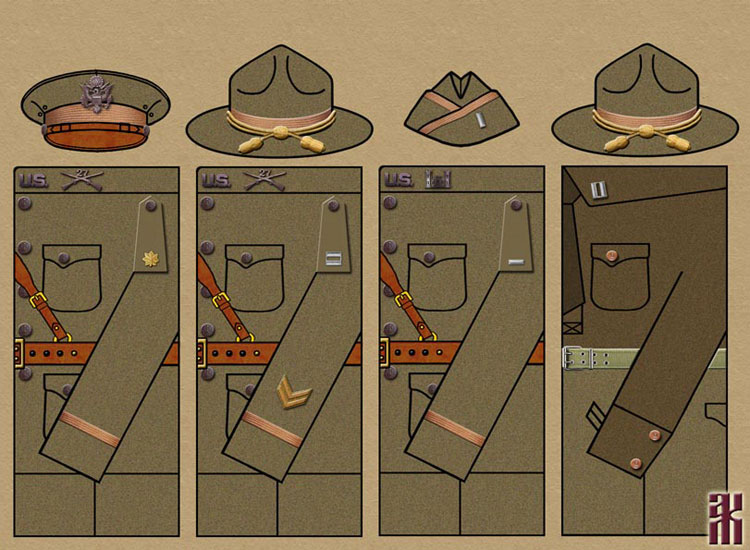 U.S.
27
U.S.
27
U.S.