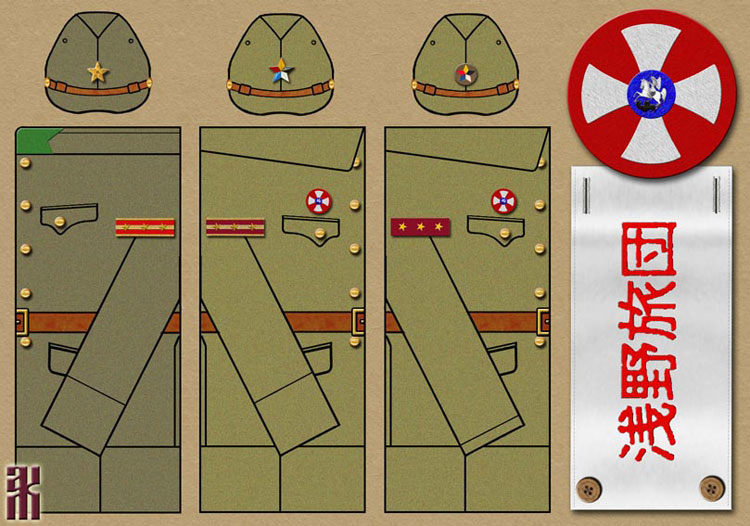 浅野旅団